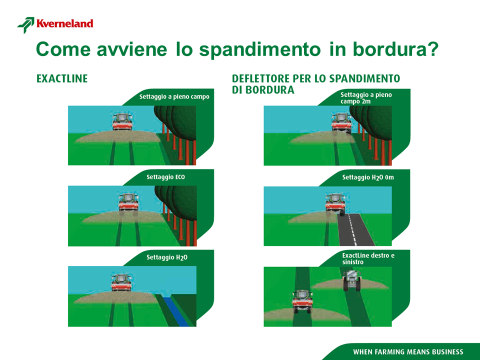 Kverneland

Come avviene lo spandimento in bordura?

EXACTLINE

Settaggio a pieno campo

Settaggio ECO

Settaggio $H_2O$

DEFLETTORE PER LO SPANDIMENTO DI BORDURA

Settaggio a pieno campo 2m

Settaggio $H_2O$ 0m

ExactLine destro e sinistro

WHEN FARMING MEANS BUSINESS